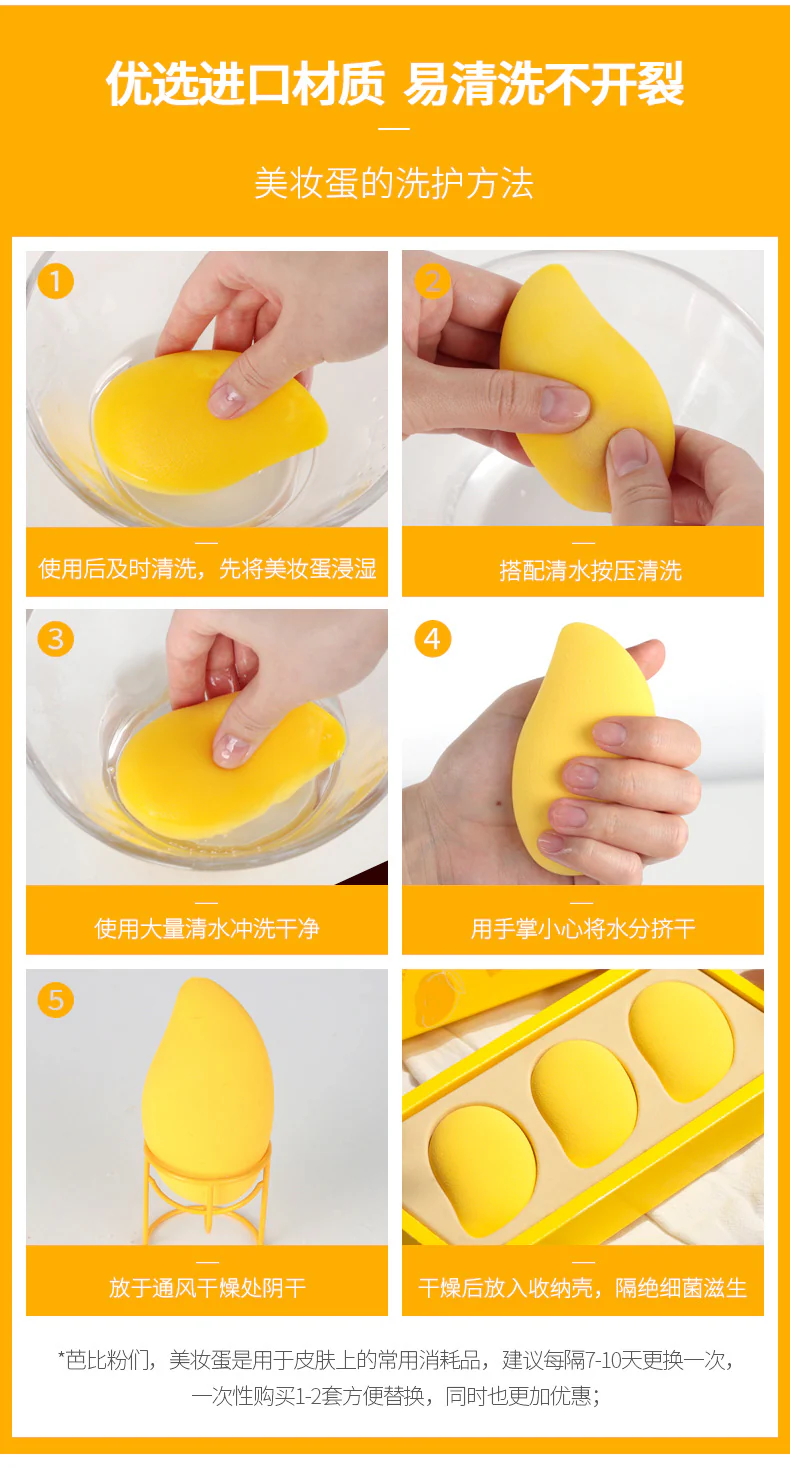 优选进口材质 易清洗不开裂

美妆蛋的洗护方法

1

使用后及时清洗，先将美妆蛋浸湿

2

搭配清水按压清洗

3

使用大量清水冲洗干净

4

用手掌小心将水分挤干

5

放于通风干燥处阴干

干燥后放入收纳壳，隔绝细菌滋生

*芭比粉们，美妆蛋是用于皮肤上的常用消耗品，建议每隔7-10天更换一次，一次性购买1-2套方便替换，同时也更加优惠；