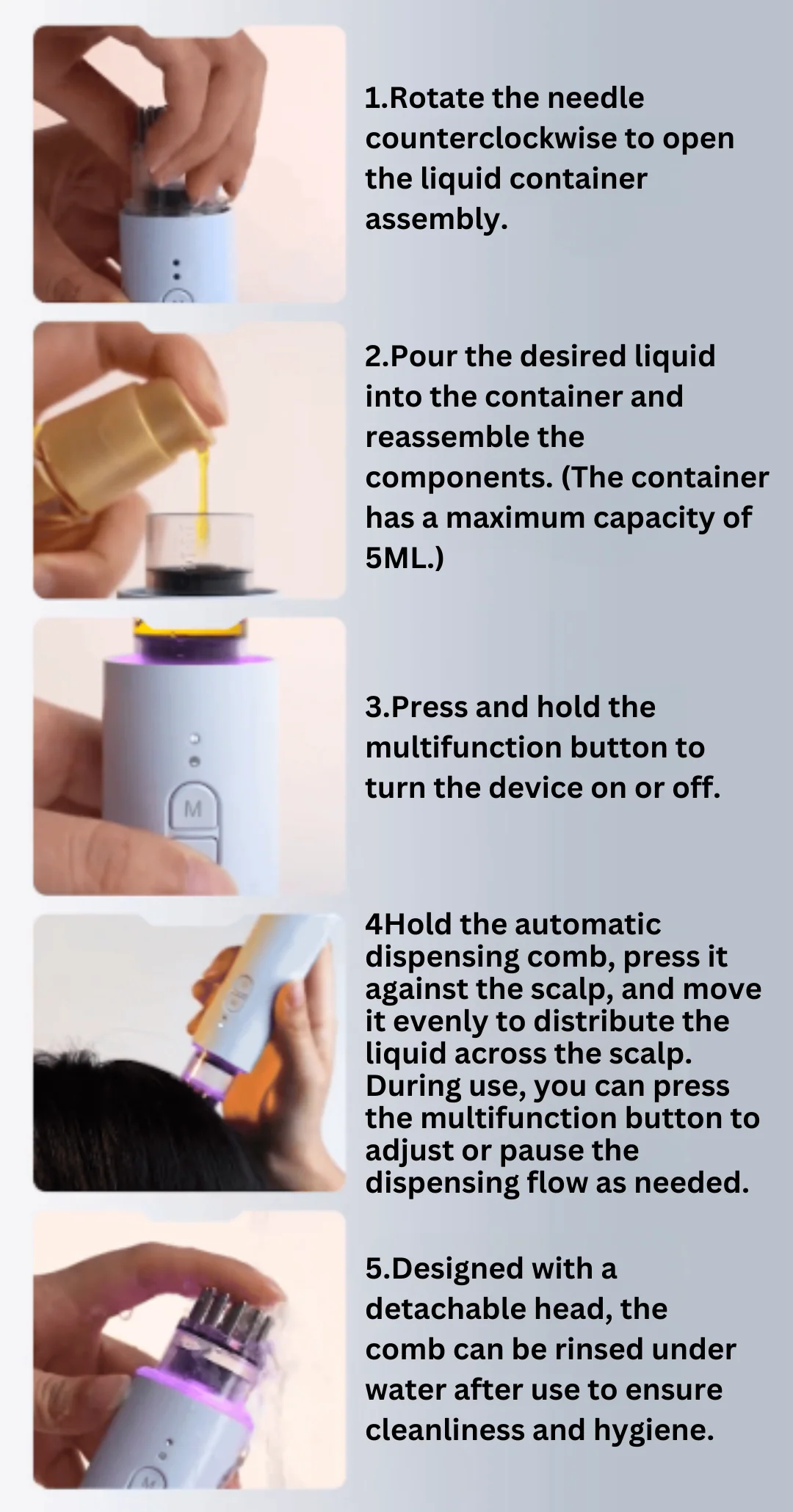 1.Rotate the needle counterclockwise to open the liquid container assembly.

2.Pour the desired liquid into the container and reassemble the components. (The container has a maximum capacity of 5ML.)

M

3.Press and hold the multifunction button to turn the device on or off.

4Hold the automatic dispensing comb, press it against the scalp, and move it evenly to distribute the liquid across the scalp. During use, you can press the multifunction button to adjust or pause the dispensing flow as needed.

5.Designed with a detachable head, the comb can be rinsed under water after use to ensure cleanliness and hygiene.