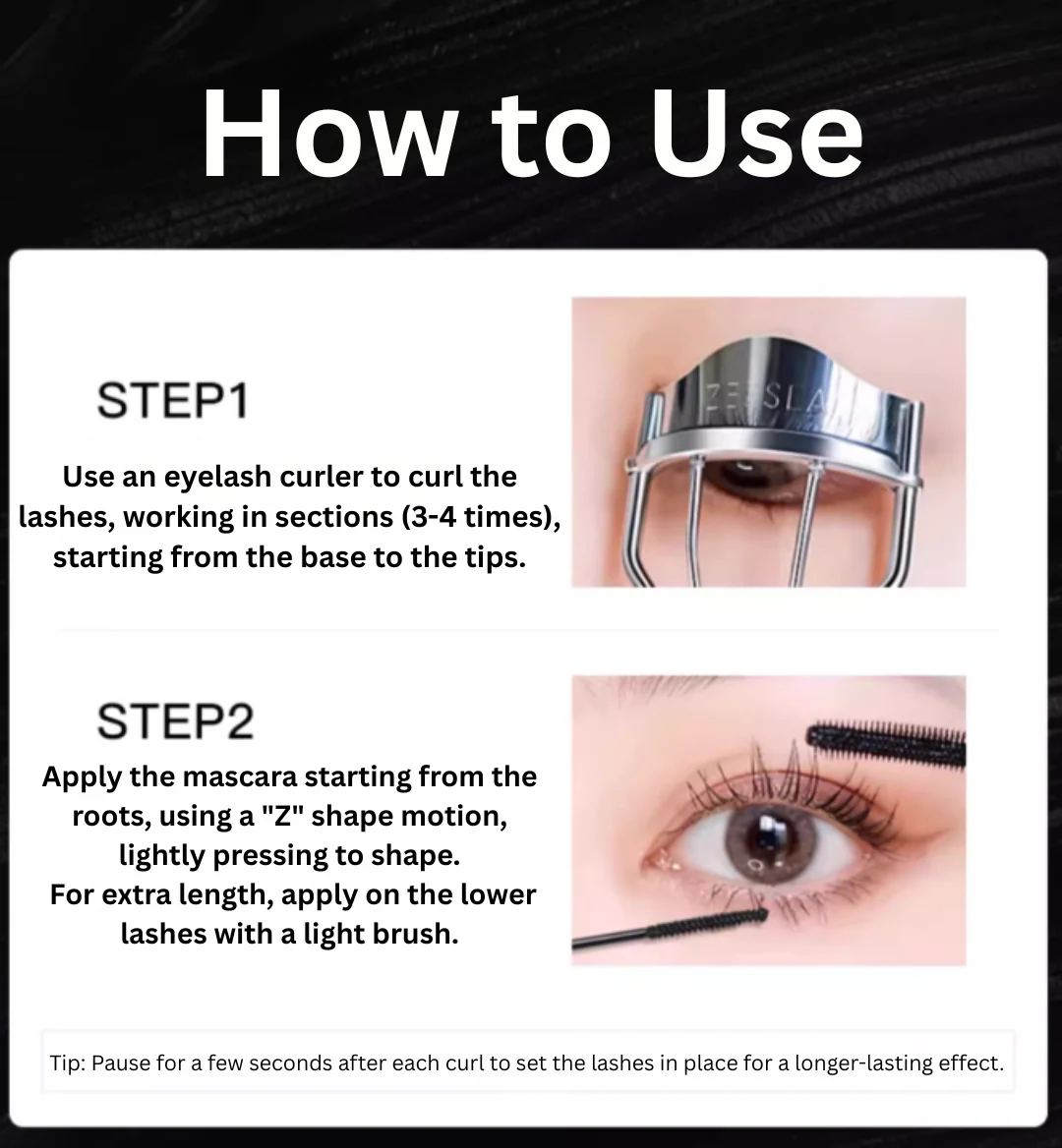 How to Use

STEP1

Use an eyelash curler to curl the lashes, working in sections (3-4 times), starting from the base to the tips.

ZEESLA

STEP2

Apply the mascara starting from the roots, using a "Z" shape motion, lightly pressing to shape.
For extra length, apply on the lower lashes with a light brush.

Tip: Pause for a few seconds after each curl to set the lashes in place for a longer-lasting effect.